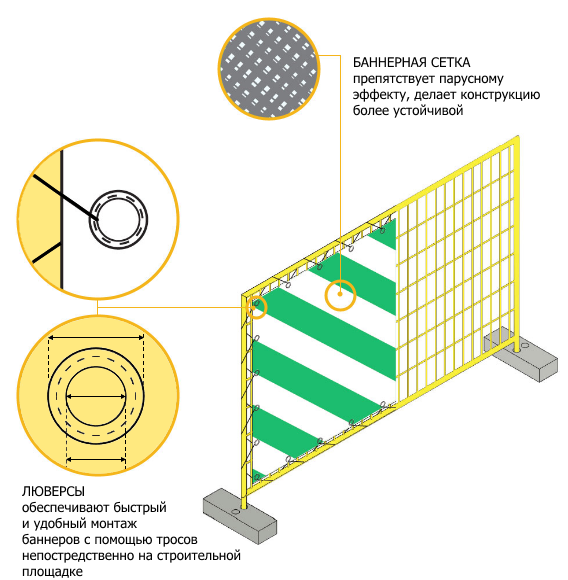 БАННЕРНАЯ СЕТКА
препятствует парусному эффекту, делает конструкцию более устойчивой

ЛЮВЕРСЫ
обеспечивают быстрый и удобный монтаж баннеров с помощью тросов непостредственно на строительной площадке